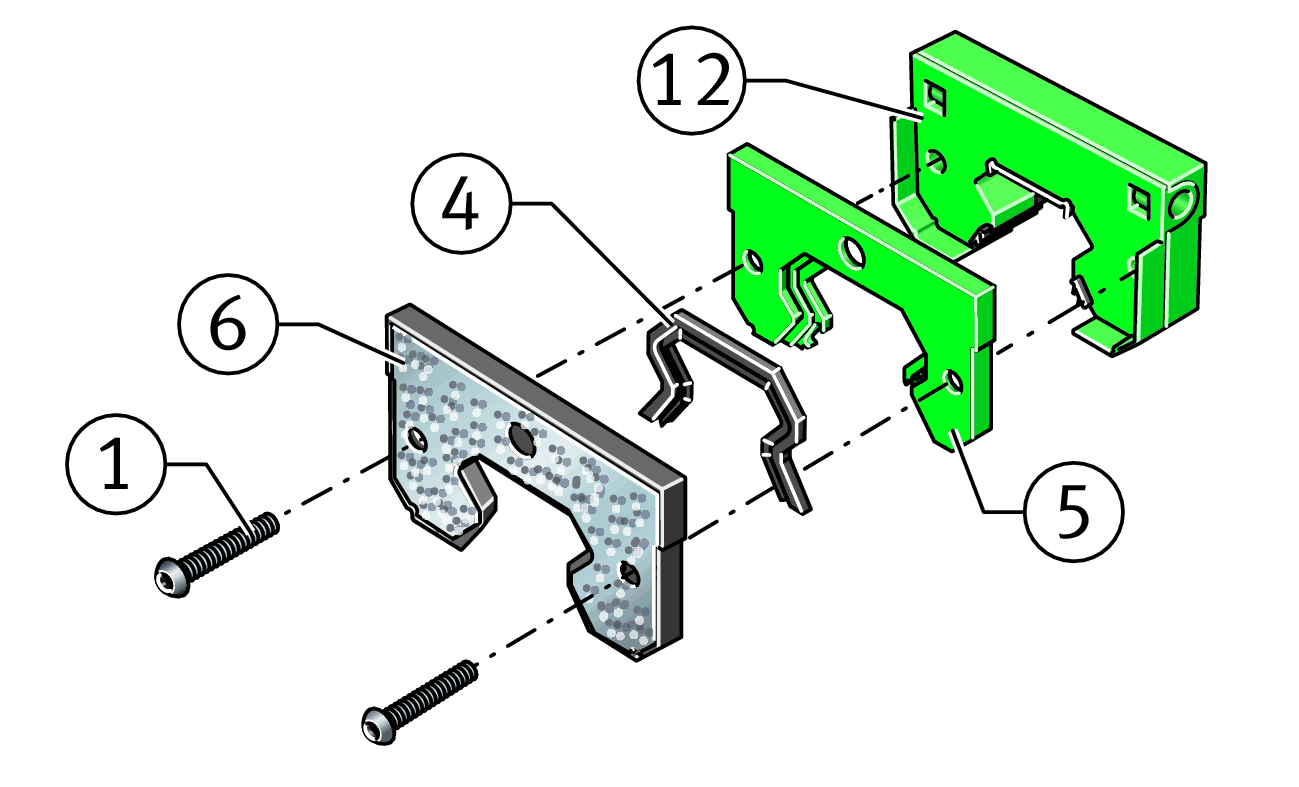 12
4
6
1
5