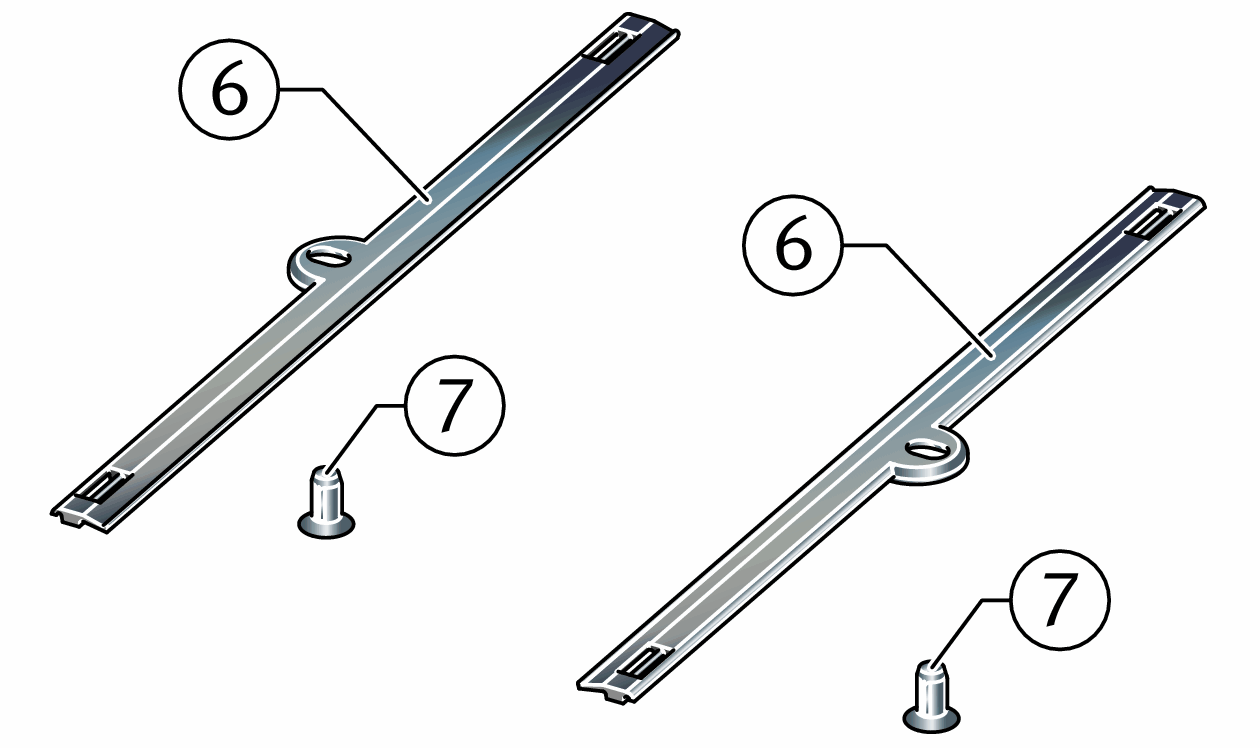 6
6
7
7