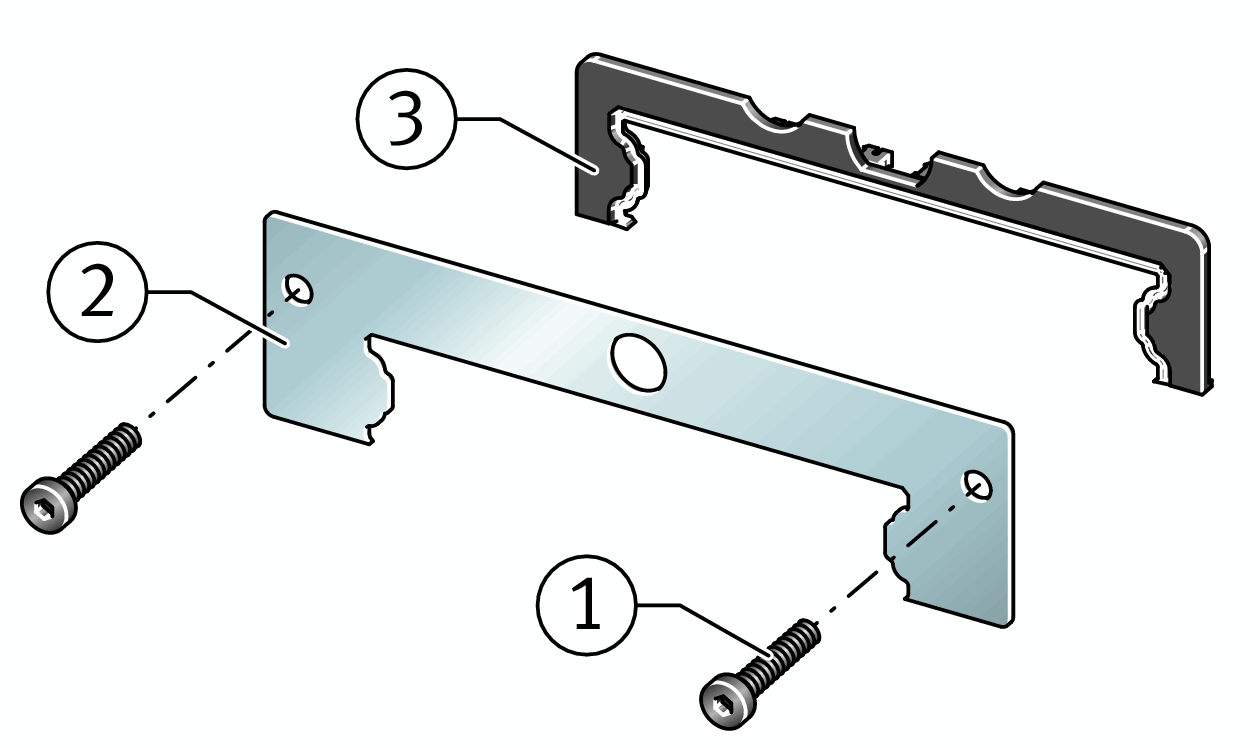 3

2

1